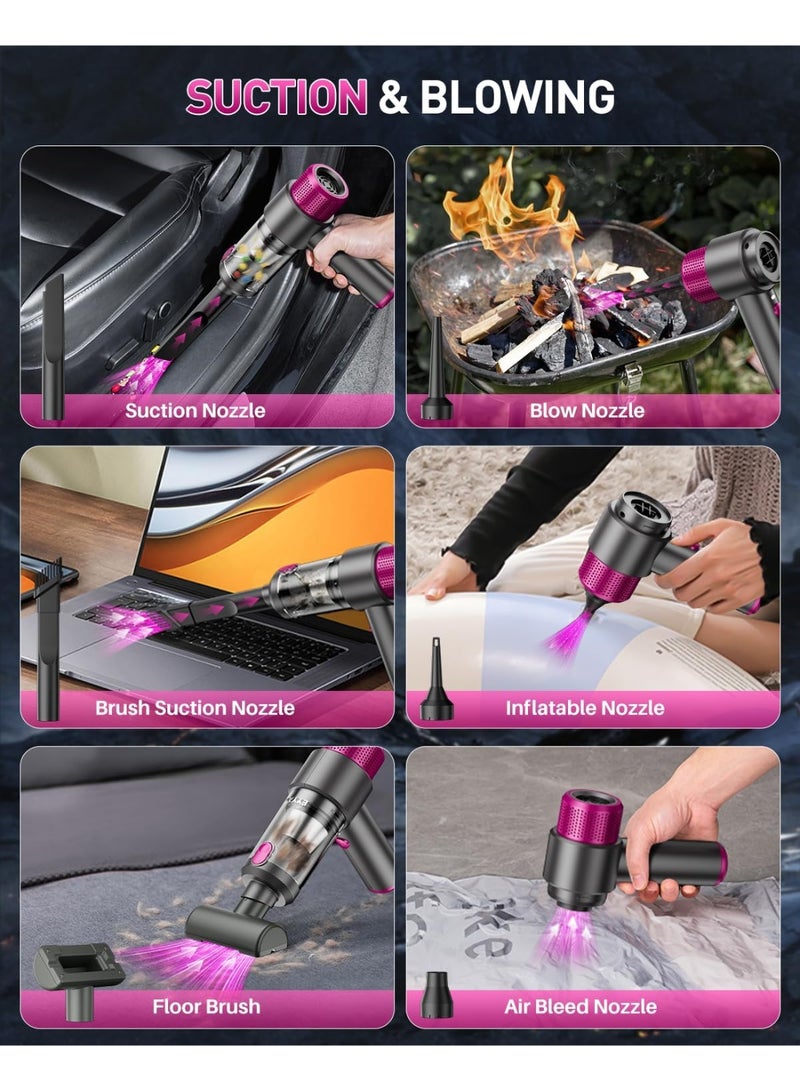 SUCTION & BLOWING

Suction Nozzle

Blow Nozzle

Brush Suction Nozzle

Inflatable Nozzle

Floor Brush

Air Bleed Nozzle